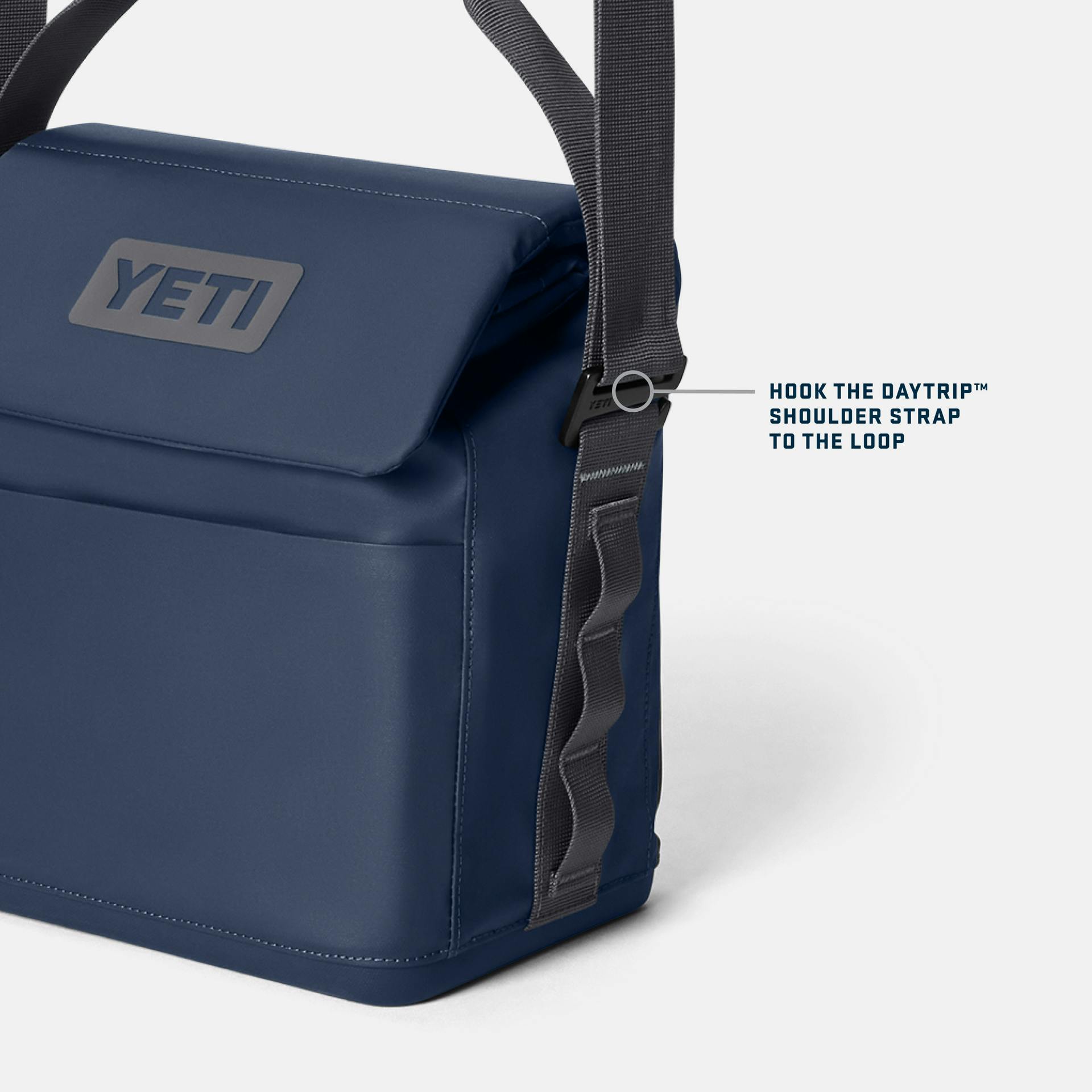 YETI

YETI

HOOK THE DAYTRIP™ SHOULDER STRAP TO THE LOOP